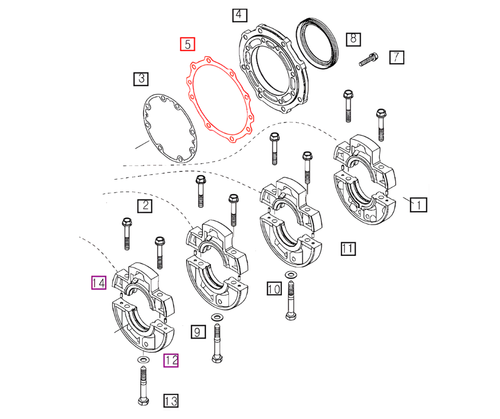 4
5
8
7
3
1
2
11
14
10
9
12
13