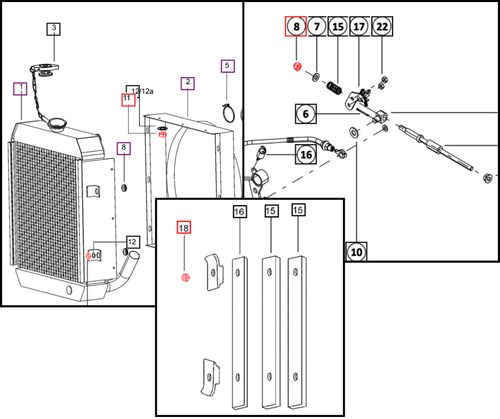 3
1
12/12a
11
2
5
8
12

8
7
15
17
22
6
16
10

18
16
15
15