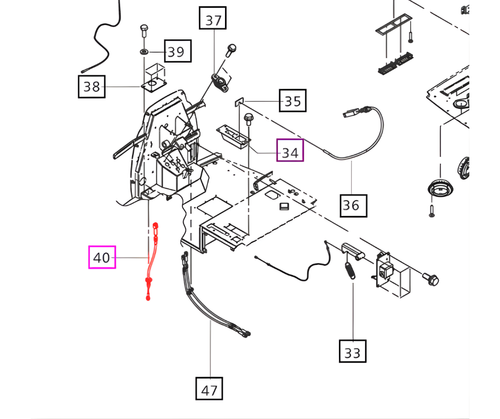 37
39
38
35
34
36
40
33
47