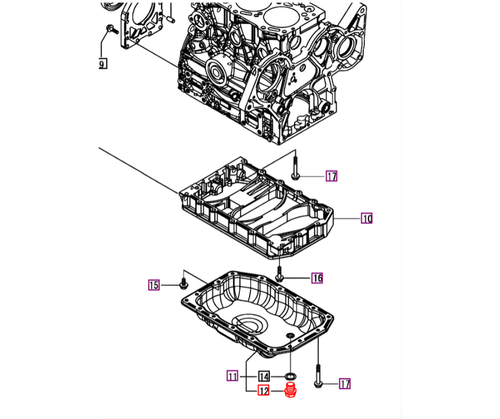 9
17
10
15
16
11
14
12
17