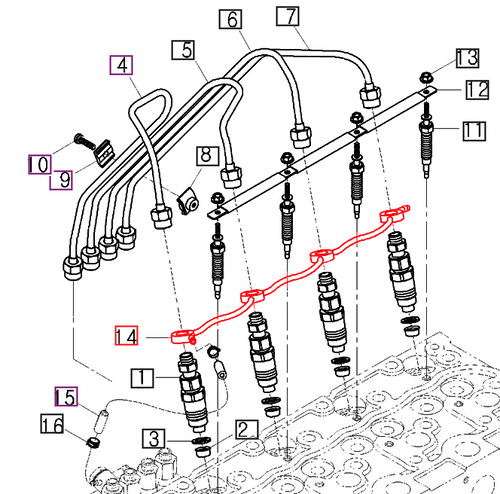 6
7
5
4
13
12
11
8
10
9
14
1
15
16
3
2