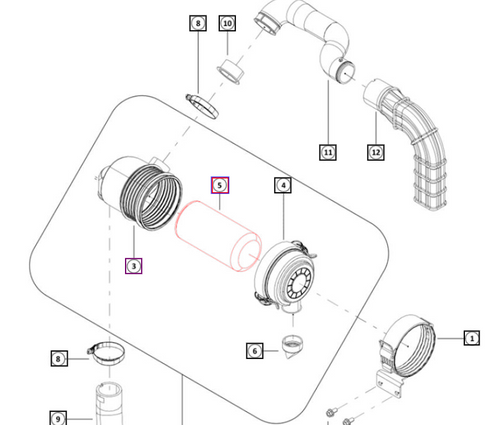 8
10
11
12
5
4
3
6
1
8
9