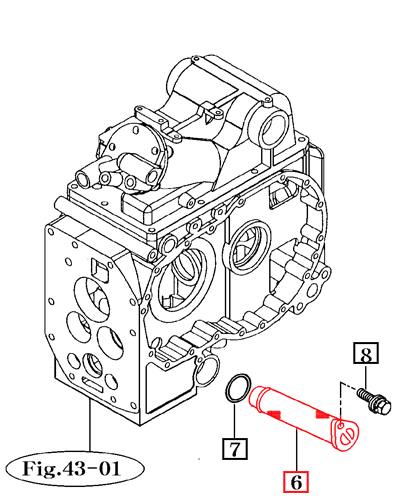 8

7

6

Fig.43-01