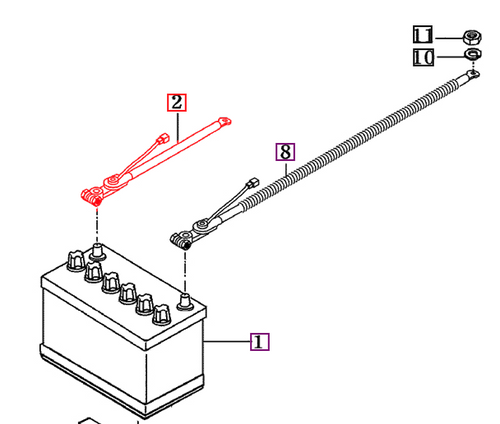 11
10
2
8
1