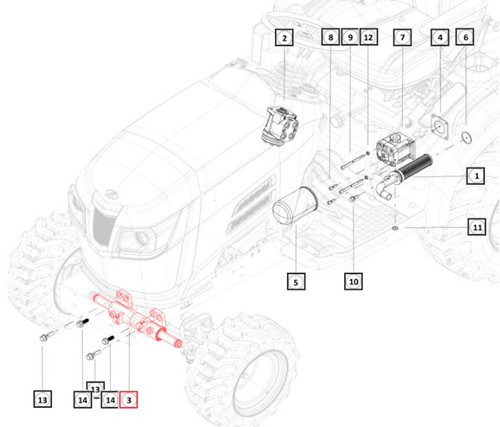 2
8
9
12
7
4
6
1
11
5
10
13
14
13
14
3