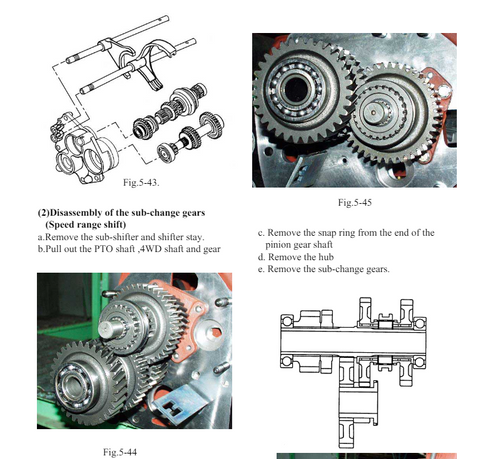 Fig.5-43.

(2)Disassembly of the sub-change gears
(Speed range shift)

a.Remove the sub-shifter and shifter stay.
b.Pull out the PTO shaft ,4WD shaft and gear

Fig.5-44

Fig.5-45

c. Remove the snap ring from the end of the pinion gear shaft
d. Remove the hub
e. Remove the sub-change gears.