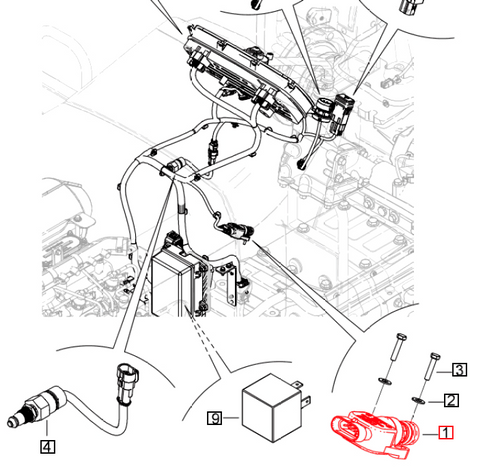 3
2
1
9
4