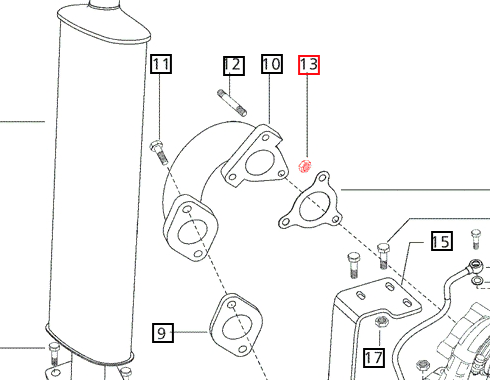 11
12
10
13
15
9
17