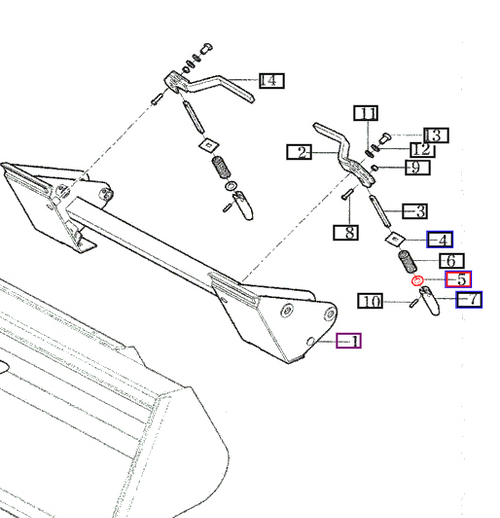 14
11
13
2
12
9
3
8
4
6
5
10
7
1