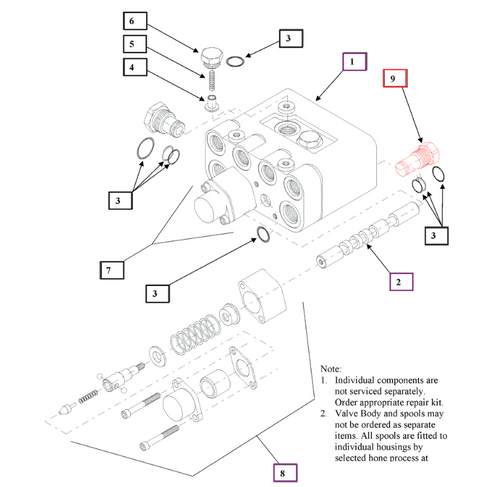 6

5

4

3

1

9

3

3

7

3

2

8

Note:
1. Individual components are not serviced separately. Order appropriate repair kit.
2. Valve Body and spools may not be ordered as separate items. All spools are fitted to individual housings by selected hone process at