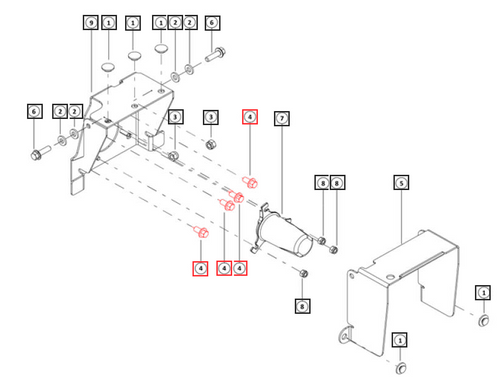 9 1 1 1 2 2 6

6 2 2

3 3 4 7

8 8 5

4 4 4

8

1

1