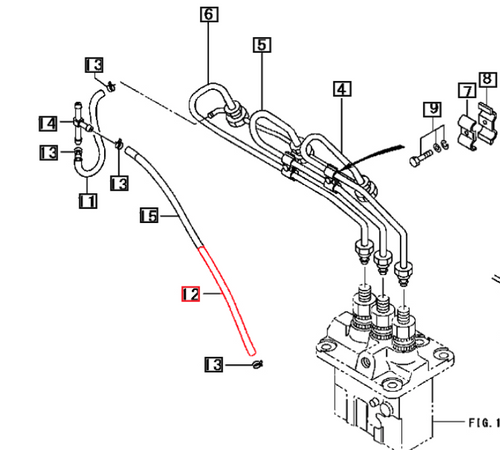 6
5
13
4
8
7
9
14
13
13
11
15
12
13
FIG. 1