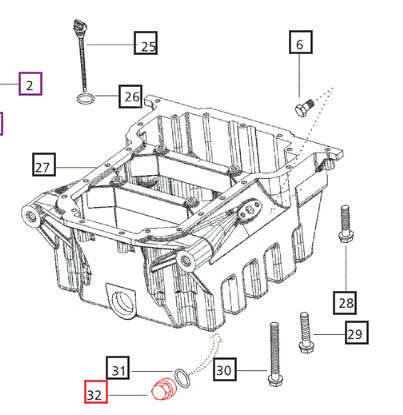 25
6
2
26
27
28
29
31
30
32