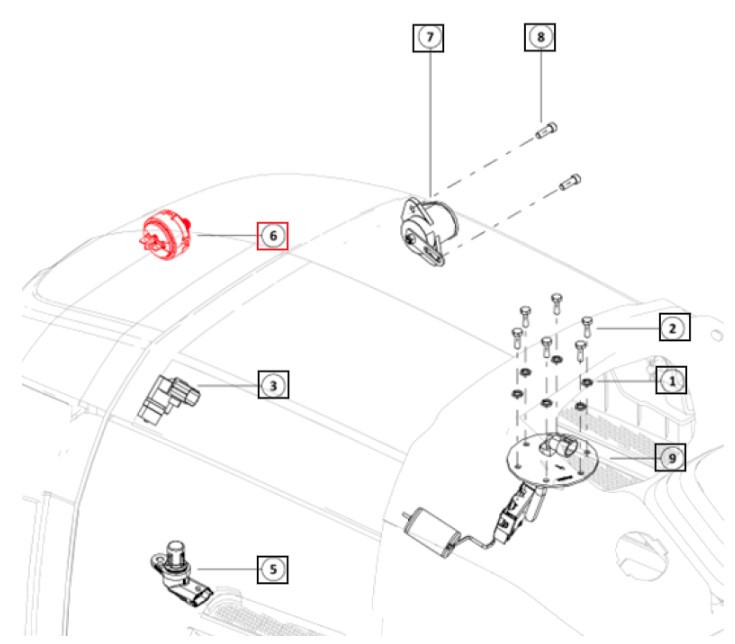 7
8
6
2
3
1
9
5