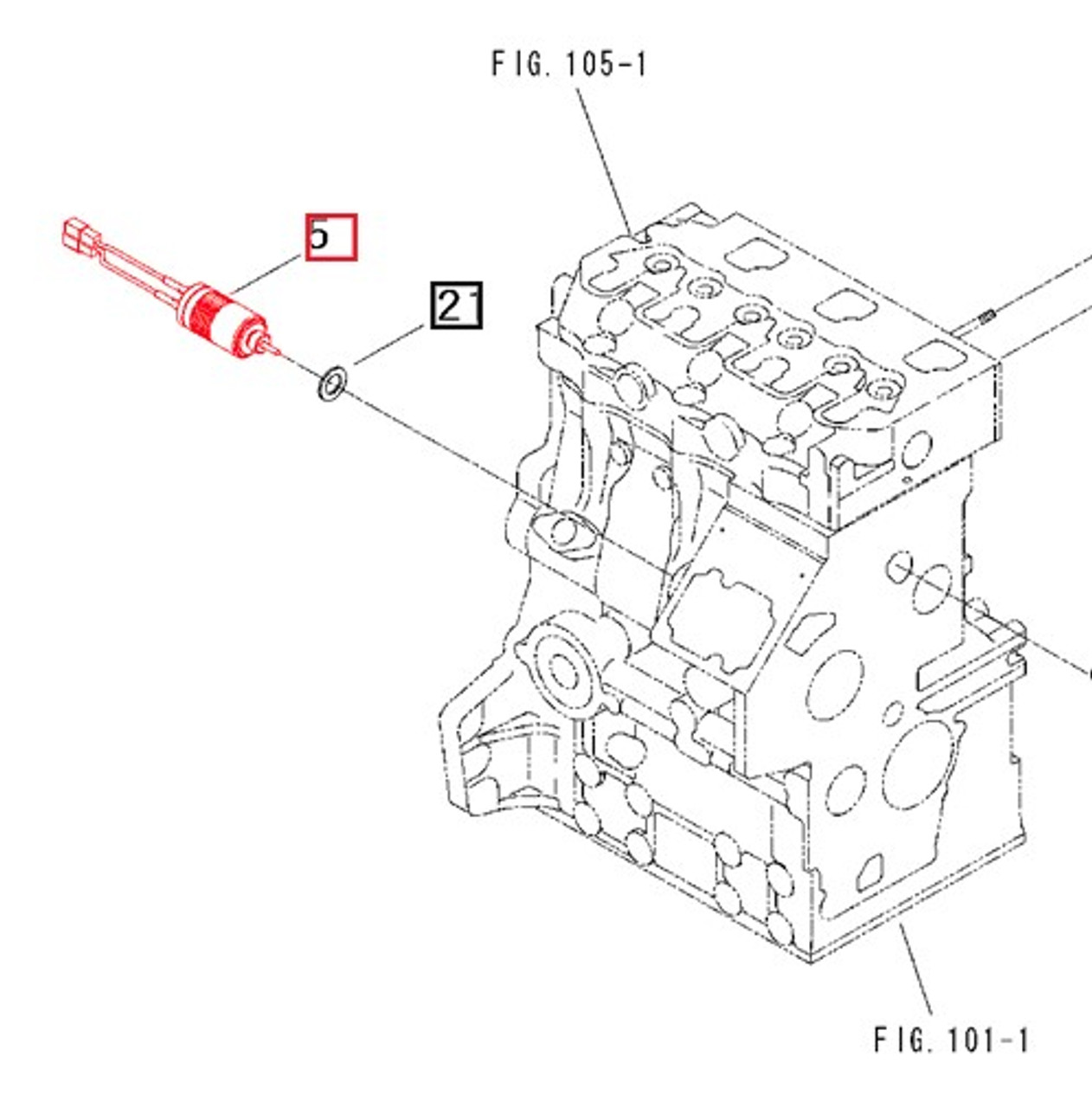 FIG. 105-1

5

21

FIG. 101-1