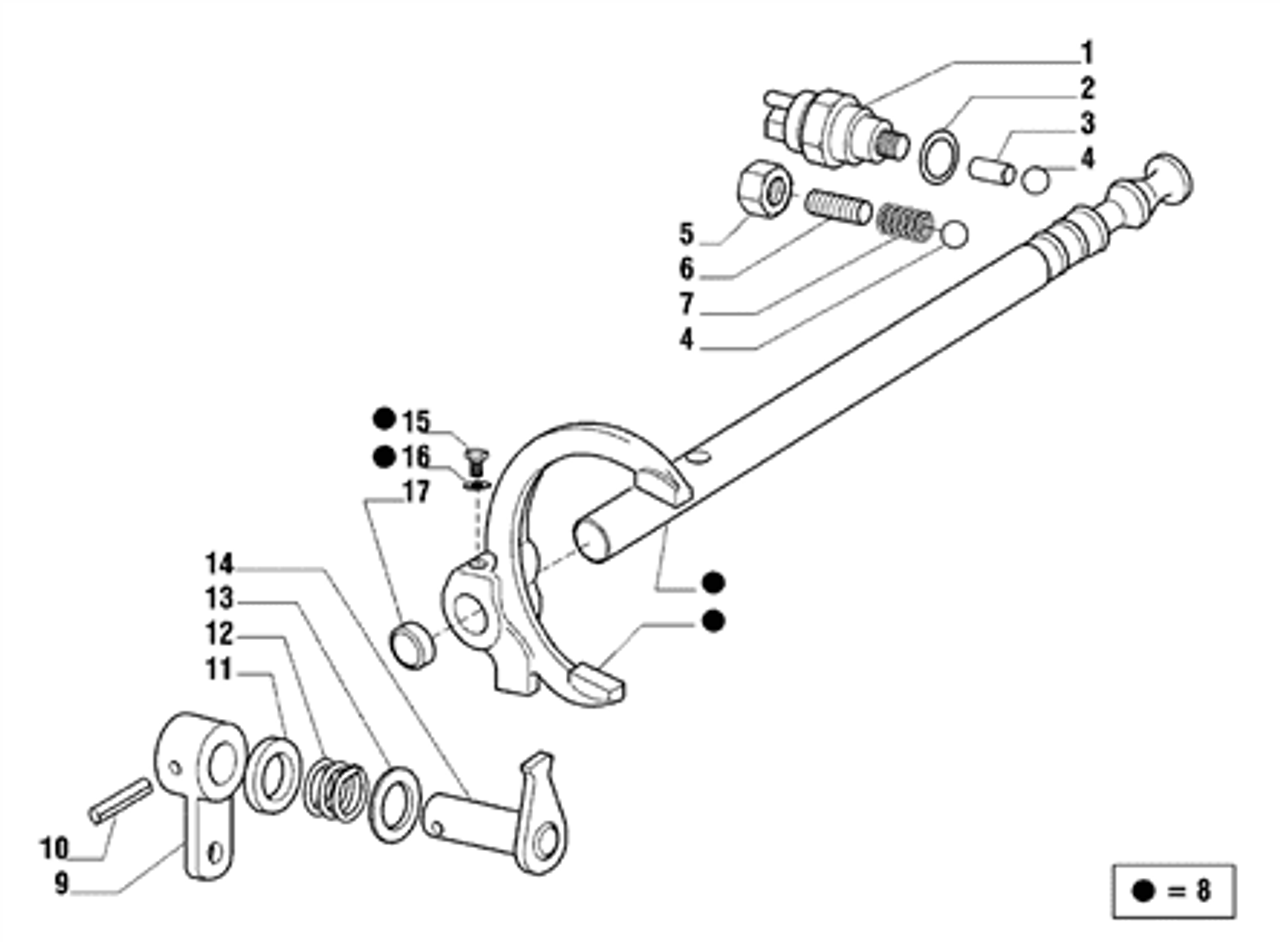 1
2
3
4
5
6
7
4
● 15
● 16
17
14
13
12
11
●
●
10
9
● = 8