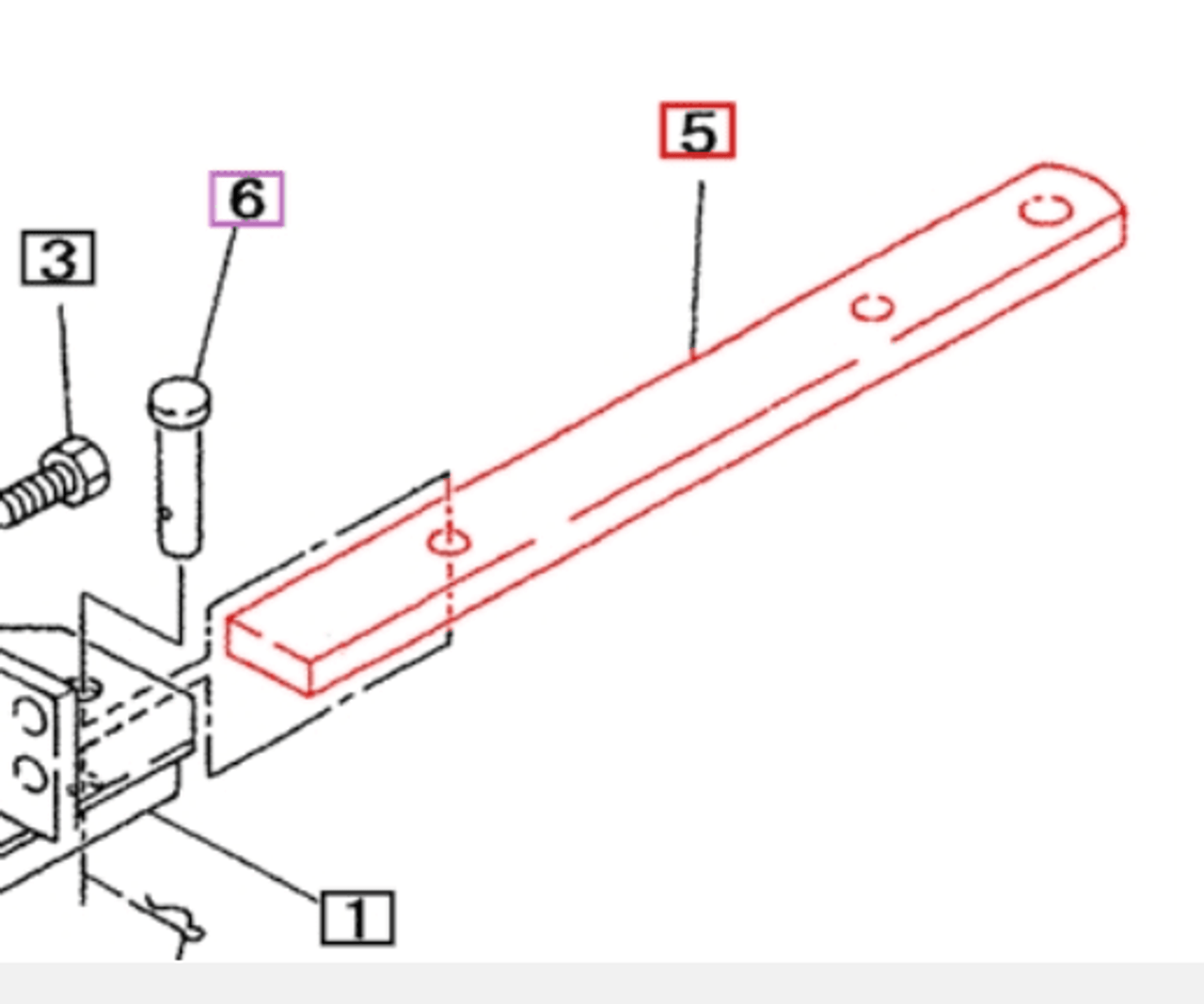 5
6
3
1