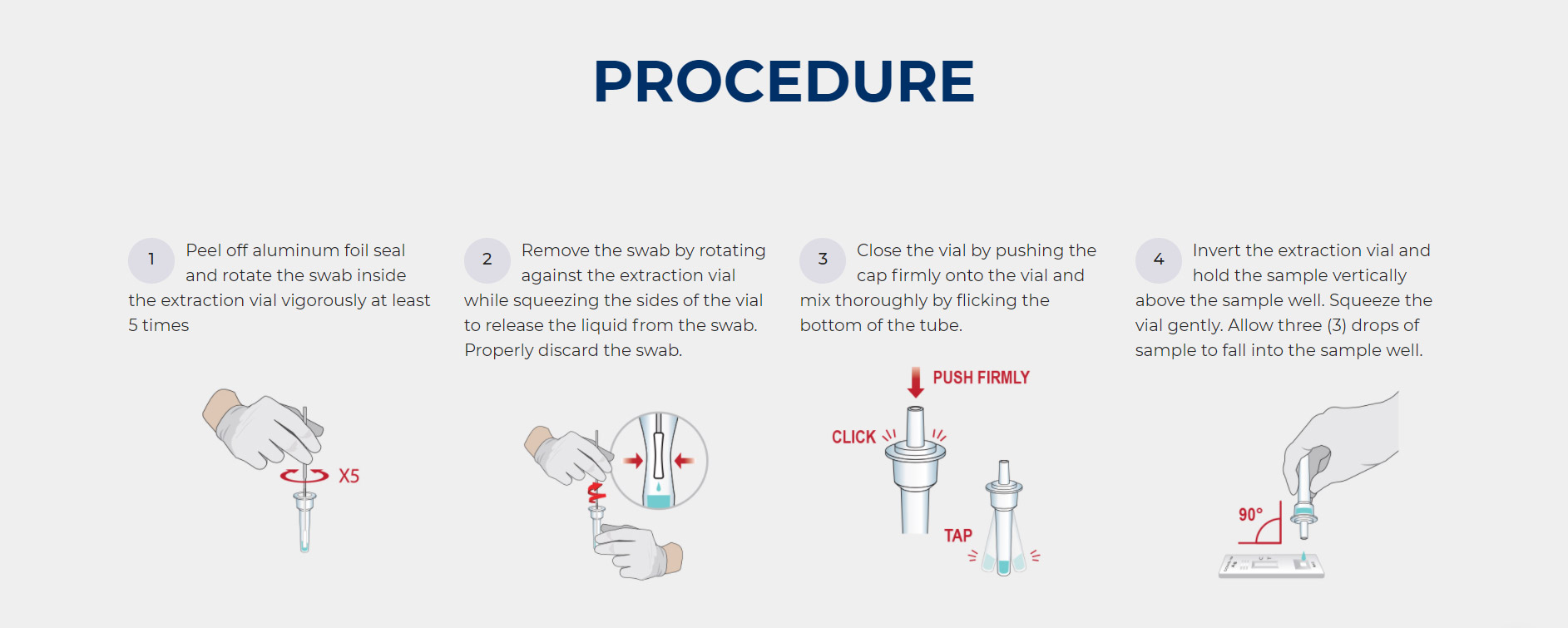 PROCEDURE

1 Peel off aluminum foil seal and rotate the swab inside the extraction vial vigorously at least 5 times

X5

2 Remove the swab by rotating against the extraction vial while squeezing the sides of the vial to release the liquid from the swab. Properly discard the swab.

3 Close the vial by pushing the cap firmly onto the vial and mix thoroughly by flicking the bottom of the tube.

PUSH FIRMLY

CLICK

TAP

4 Invert the extraction vial and hold the sample vertically above the sample well. Squeeze the vial gently. Allow three (3) drops of sample to fall into the sample well.

90°