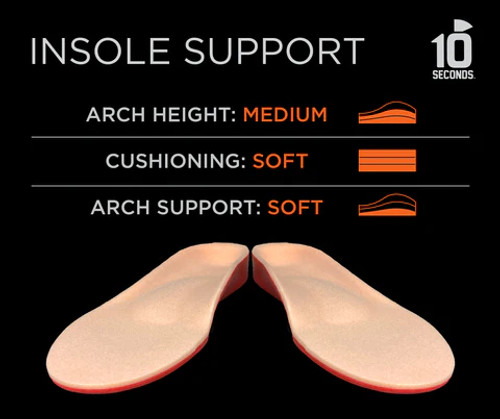 INSOLE SUPPORT

10 SECONDS

ARCH HEIGHT: MEDIUM

CUSHIONING: SOFT

ARCH SUPPORT: SOFT