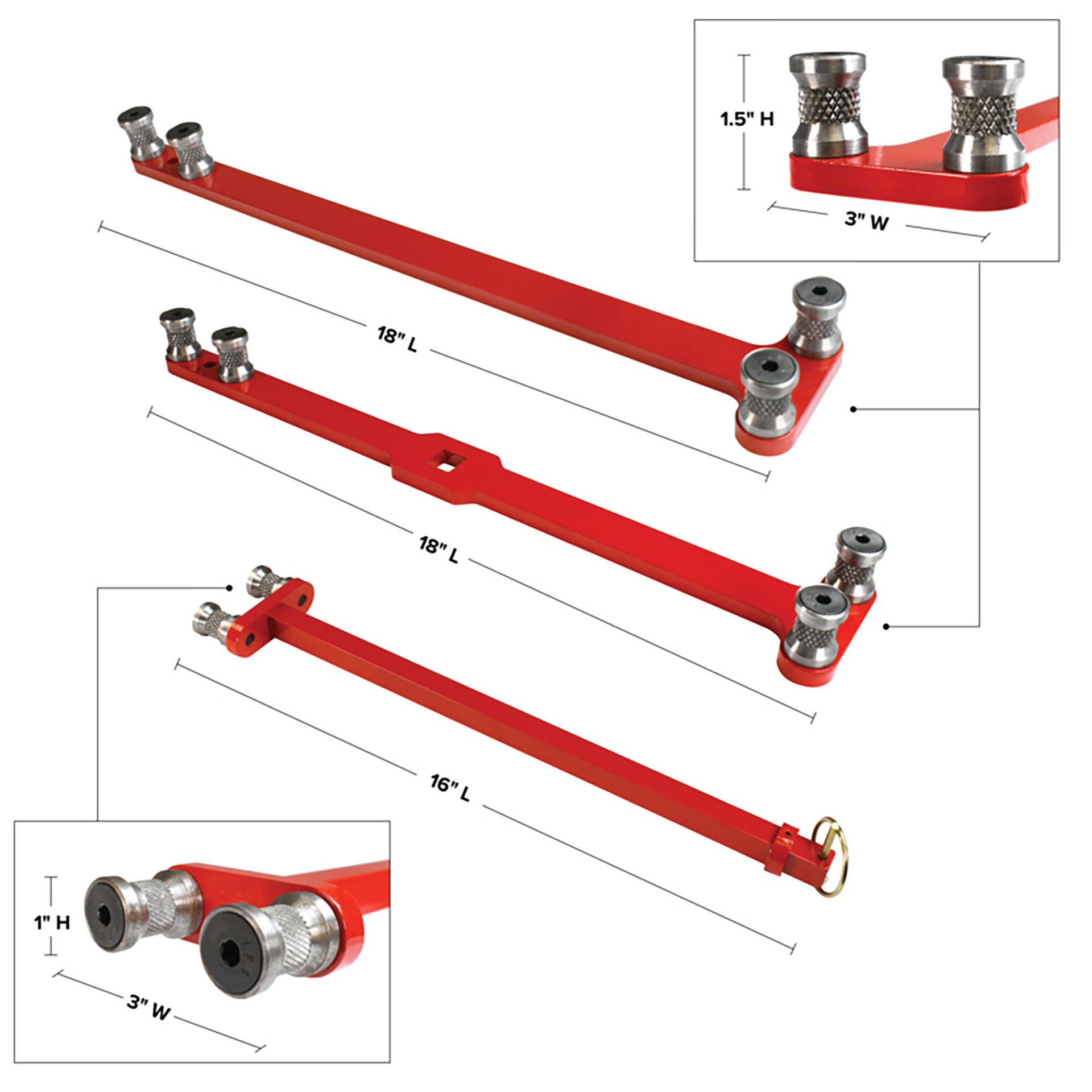 1.5" H

3" W

18" L

18" L

16" L

1" H

3" W