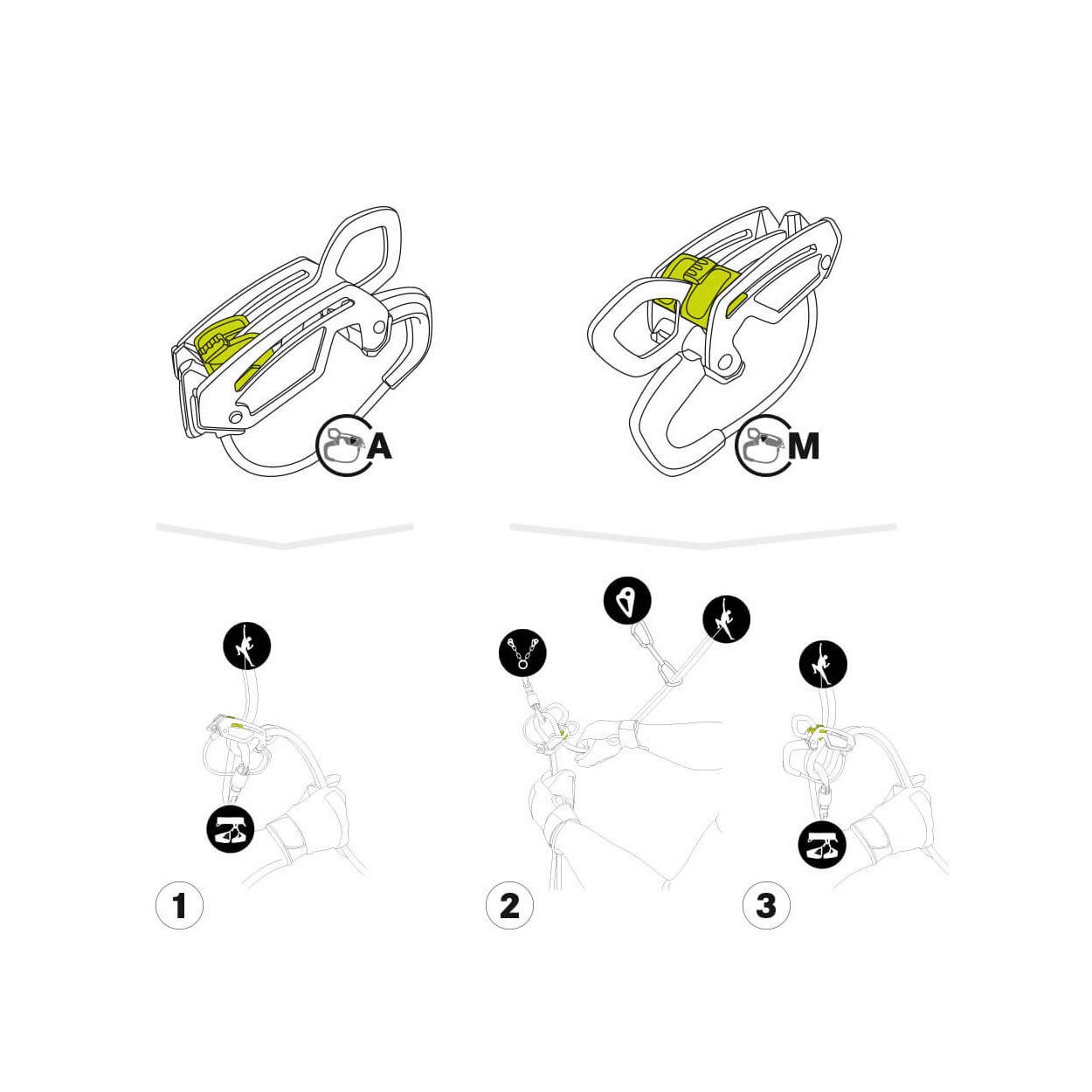 A

M

1

2

3