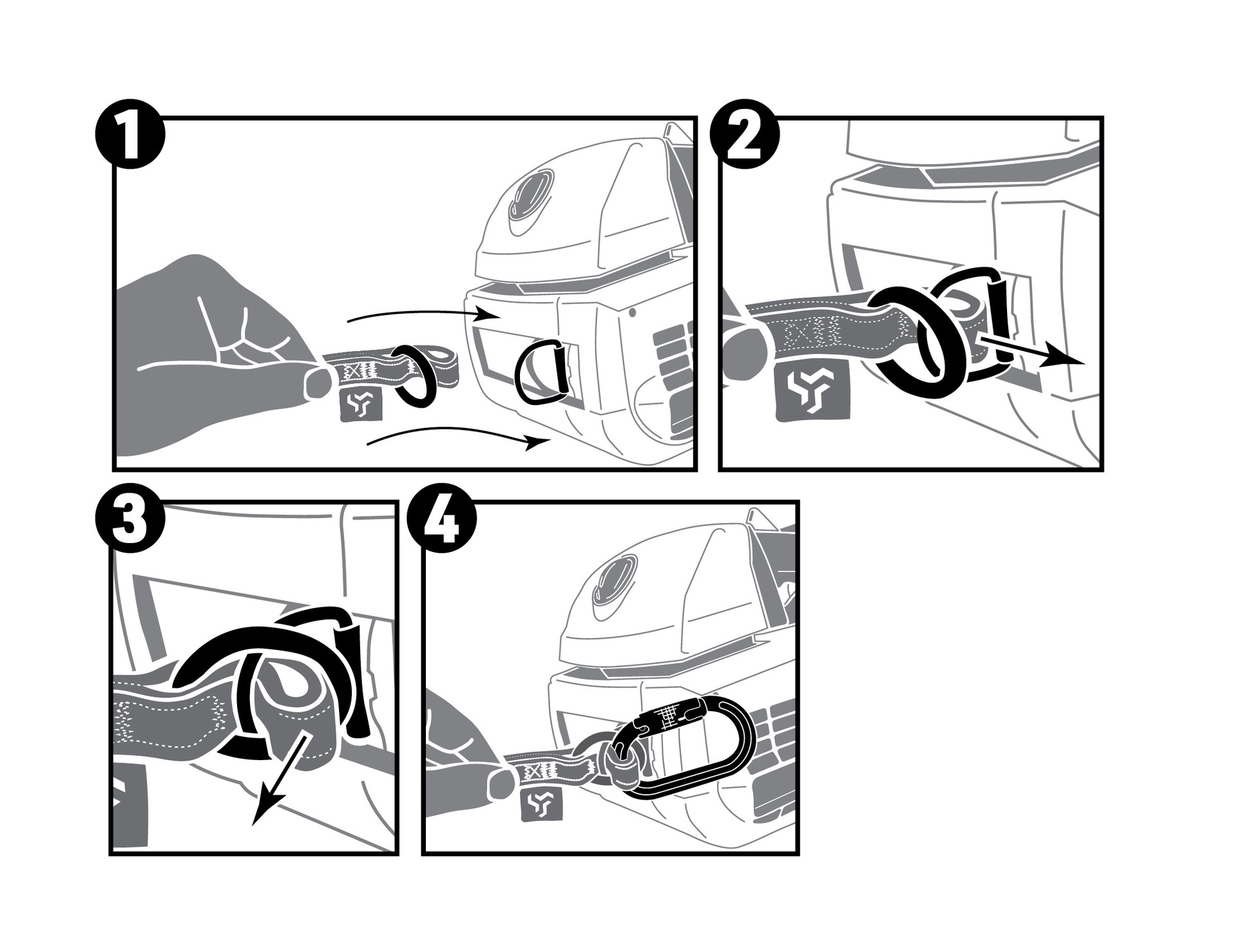 1

2

3

4