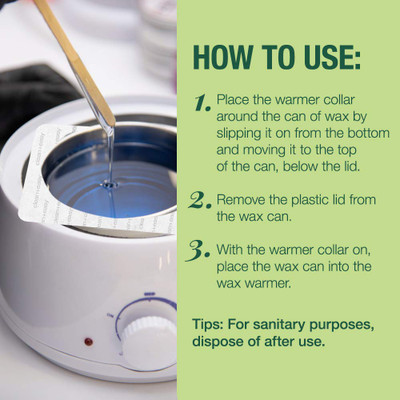 HOW TO USE:

1. Place the warmer collar around the can of wax by slipping it on from the bottom and moving it to the top of the can, below the lid.

2. Remove the plastic lid from the wax can.

3. With the warmer collar on, place the wax can into the wax warmer.

Tips: For sanitary purposes, dispose of after use.