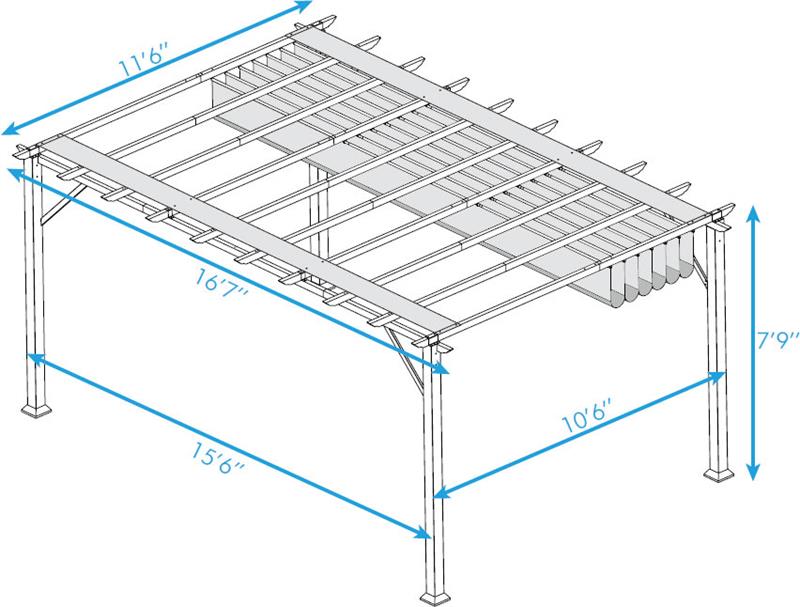 11'6"

16'7"

7'9"

10'6"

15'6"