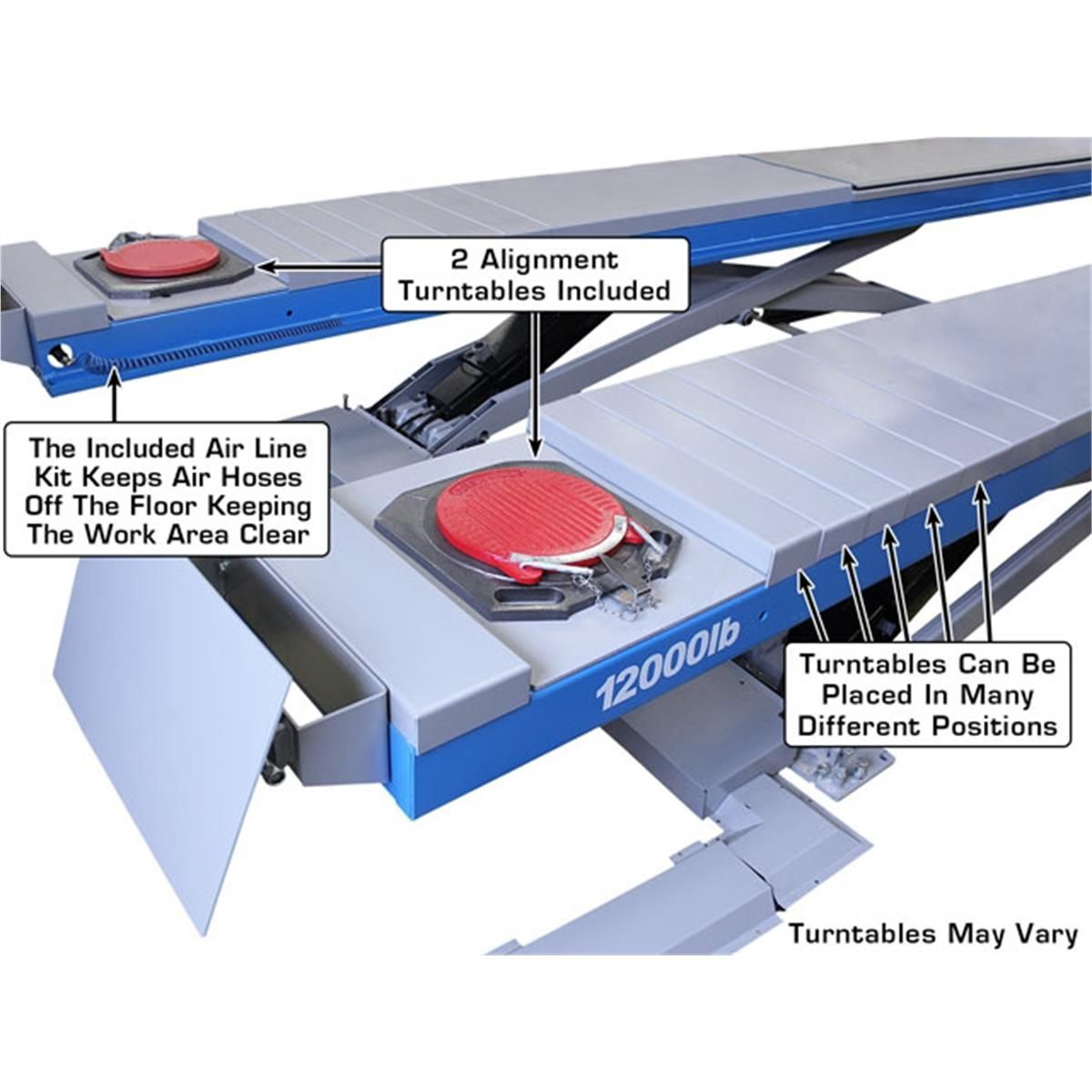 2 Alignment Turntables Included

The Included Air Line Kit Keeps Air Hoses Off The Floor Keeping The Work Area Clear

12000lb

Turntables Can Be Placed In Many Different Positions

Turntables May Vary