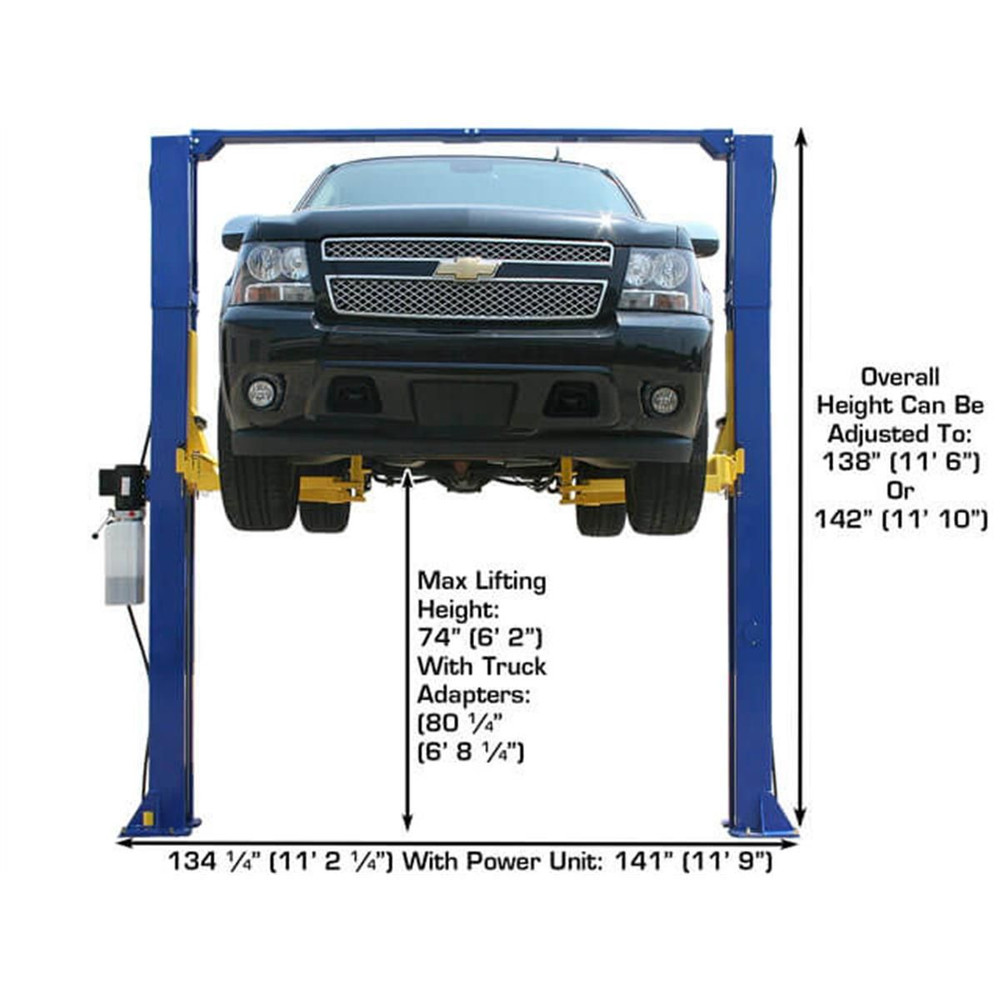 Overall Height Can Be Adjusted To: 138" (11' 6") Or 142" (11' 10")

Max Lifting Height: 74" (6' 2") With Truck Adapters: (80 ¼" (6' 8 ¼")

134 ¼" (11' 2 ¼") With Power Unit: 141" (11' 9")