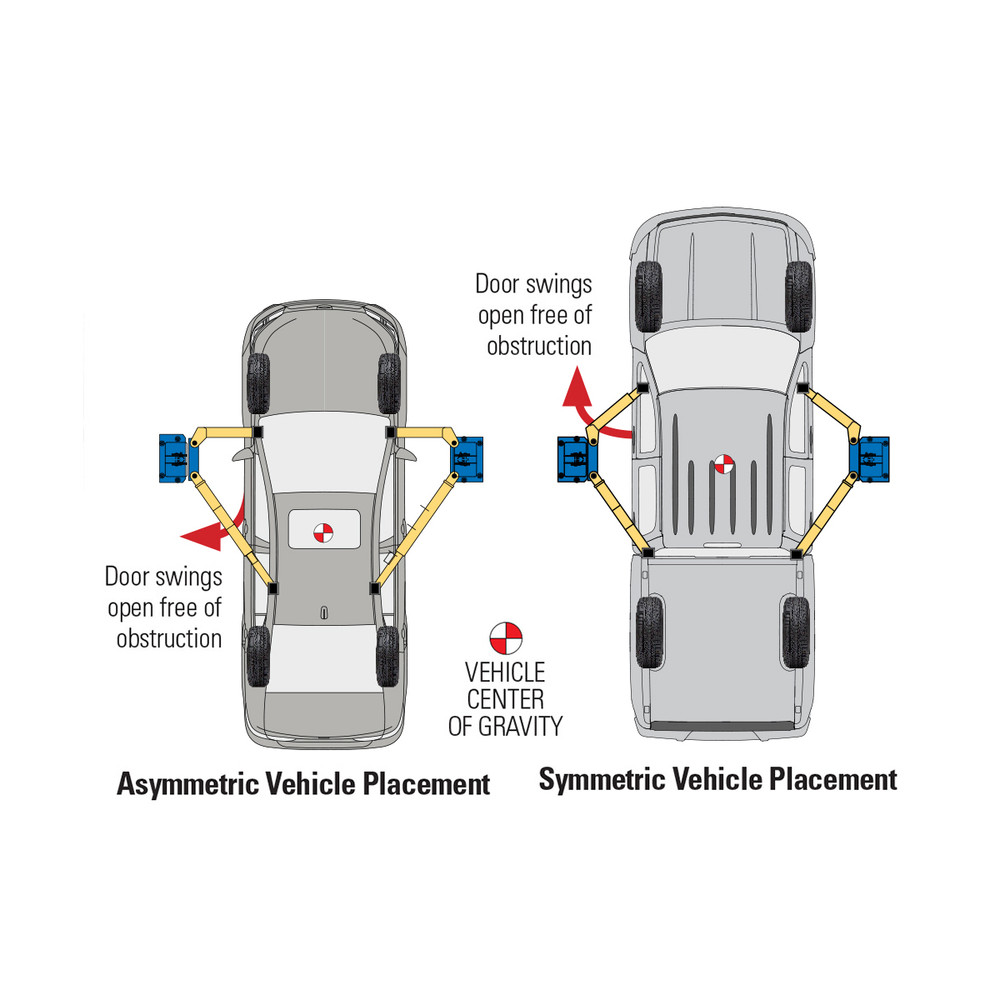 Door swings open free of obstruction

Door swings open free of obstruction

VEHICLE CENTER OF GRAVITY

Asymmetric Vehicle Placement

Symmetric Vehicle Placement