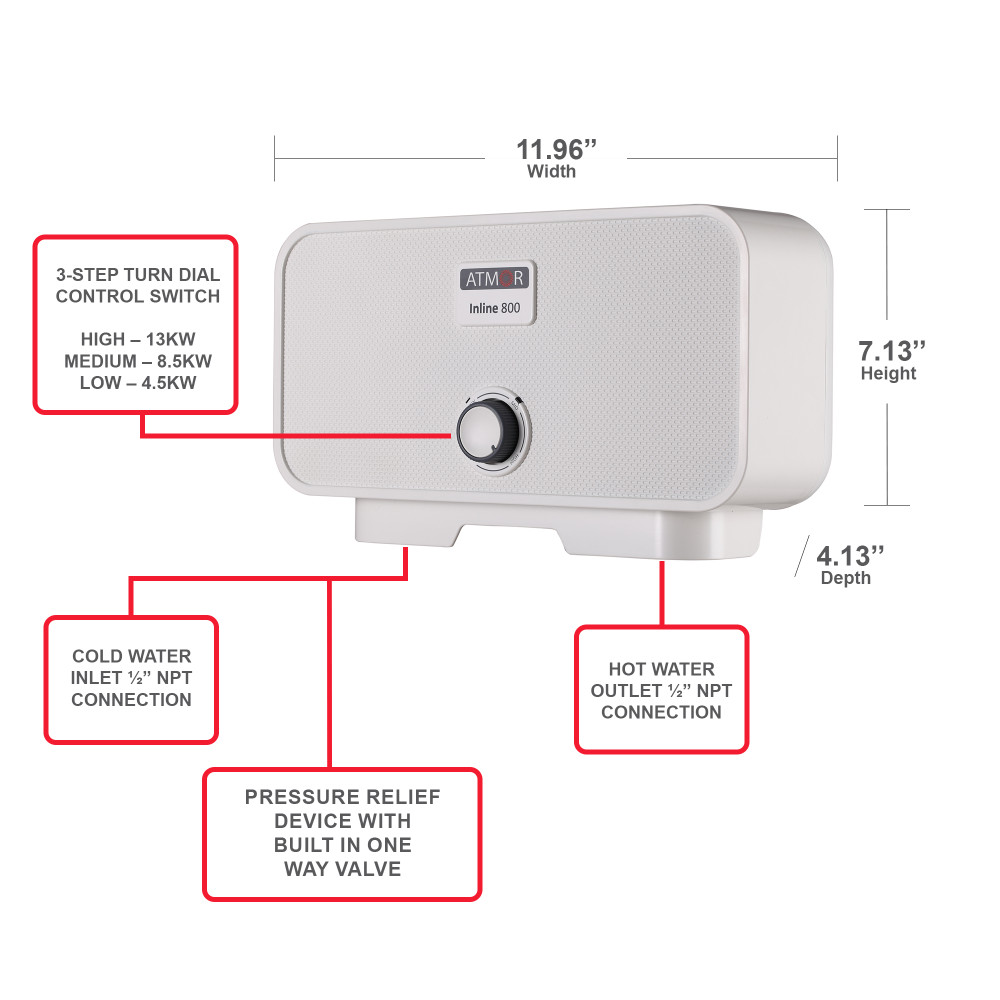 11.96”
Width

3-STEP TURN DIAL CONTROL SWITCH

HIGH – 13KW
MEDIUM – 8.5KW
LOW – 4.5KW

ATMOR
Inline 800

7.13”
Height

4.13”
Depth

COLD WATER INLET ½” NPT CONNECTION

HOT WATER OUTLET ½” NPT CONNECTION

PRESSURE RELIEF DEVICE WITH BUILT IN ONE WAY VALVE