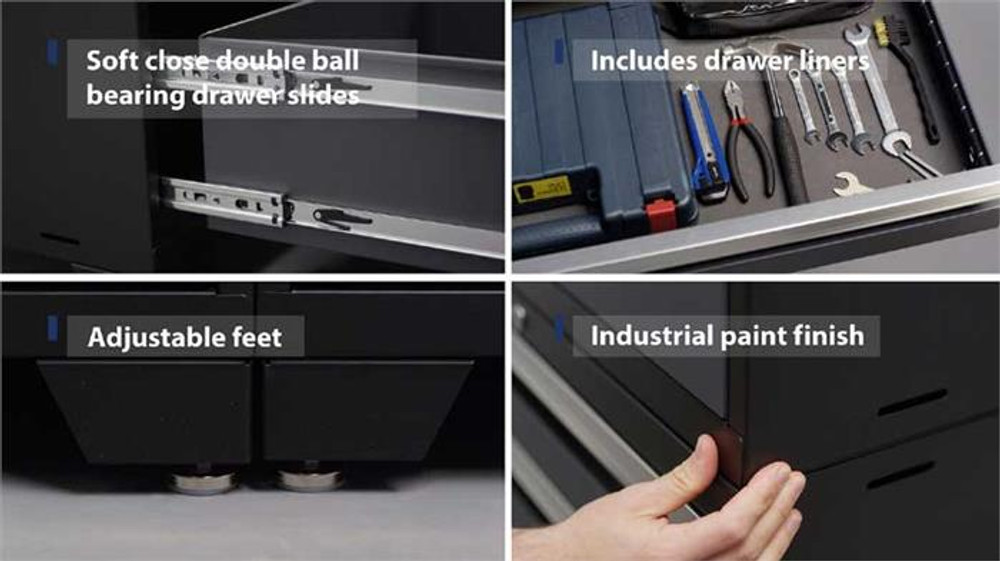 Soft close double ball bearing drawer slides

Includes drawer liners

Adjustable feet

Industrial paint finish