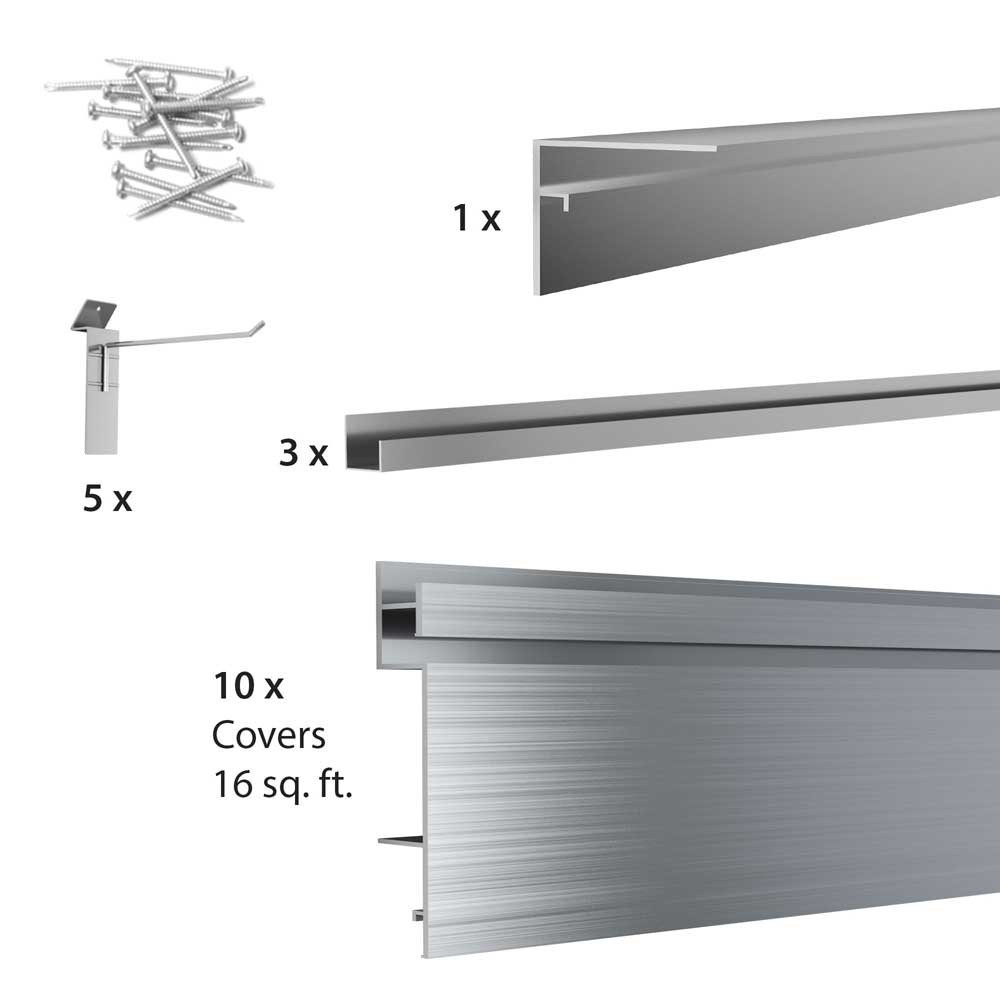 1 x

3 x

5 x

10 x
Covers
16 sq. ft.