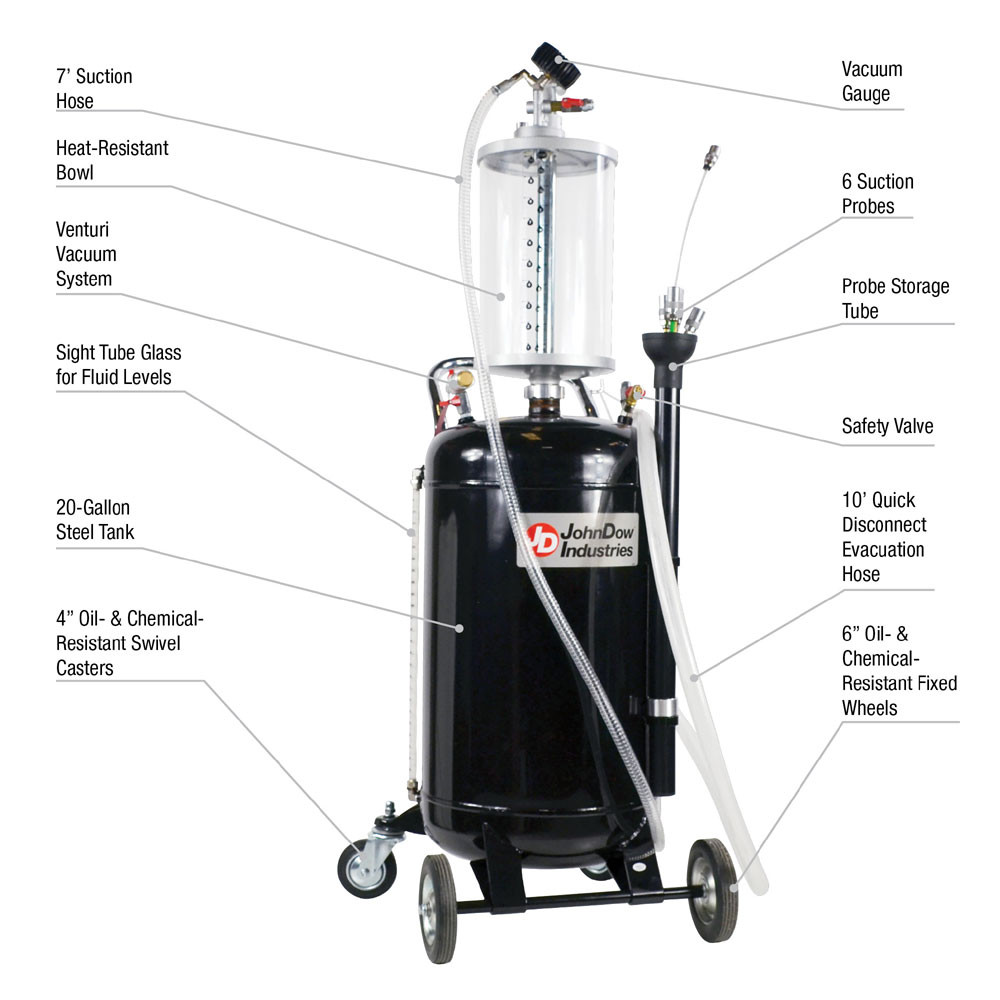 7' Suction Hose

Heat-Resistant Bowl

Venturi Vacuum System

Sight Tube Glass for Fluid Levels

20-Gallon Steel Tank

4" Oil- & Chemical-Resistant Swivel Casters

Vacuum Gauge

6 Suction Probes

Probe Storage Tube

Safety Valve

10' Quick Disconnect Evacuation Hose

6" Oil- & Chemical-Resistant Fixed Wheels

JD JohnDow Industries