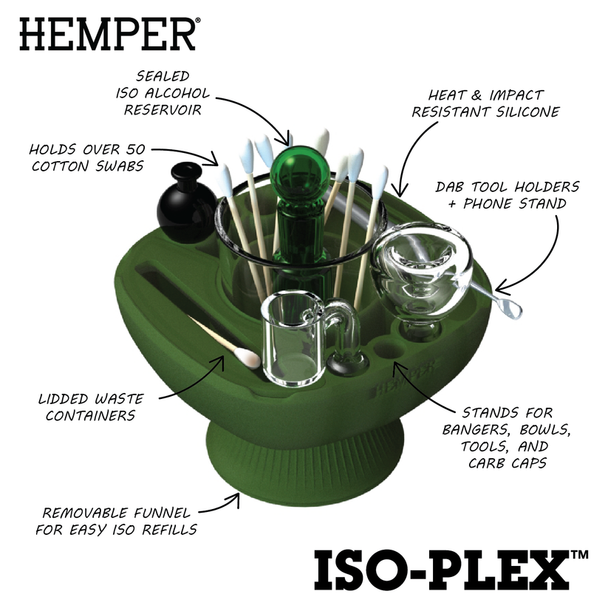 HEMPER®

SEALED ISO ALCOHOL RESERVOIR

HEAT & IMPACT RESISTANT SILICONE

HOLDS OVER 50 COTTON SWABS

DAB TOOL HOLDERS + PHONE STAND

HEMPER

LIDDED WASTE CONTAINERS

STANDS FOR BANGERS, BOWLS, TOOLS, AND CARB CAPS

REMOVABLE FUNNEL FOR EASY ISO REFILLS

ISO-PLEX™