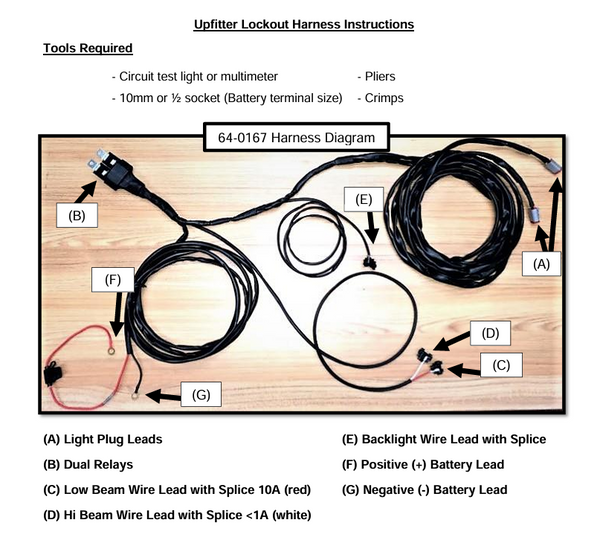 Upfitter Lockout Harness Instructions

Tools Required

- Circuit test light or multimeter
- 10mm or ½ socket (Battery terminal size)

- Pliers
- Crimps

64-0167 Harness Diagram

(B)

(E)

(A)

(F)

(D)

(C)

(G)

(A) Light Plug Leads

(B) Dual Relays

(C) Low Beam Wire Lead with Splice 10A (red)

(D) Hi Beam Wire Lead with Splice <1A (white)

(E) Backlight Wire Lead with Splice

(F) Positive (+) Battery Lead

(G) Negative (-) Battery Lead