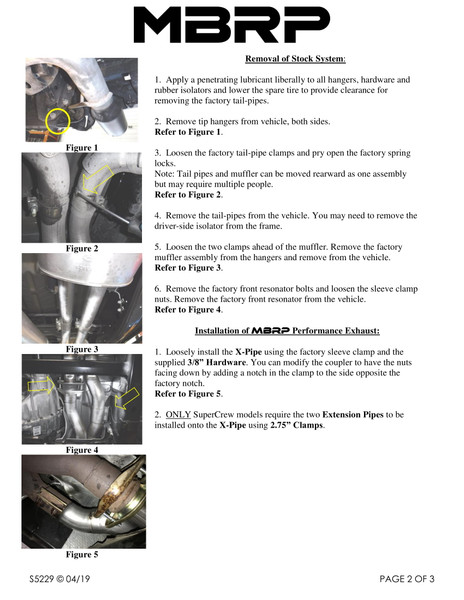 MBRP

Figure 1

Figure 2

Figure 3

Figure 4

Figure 5

Removal of Stock System:

1. Apply a penetrating lubricant liberally to all hangers, hardware and rubber isolators and lower the spare tire to provide clearance for removing the factory tail-pipes.

2. Remove tip hangers from vehicle, both sides.
Refer to Figure 1.

3. Loosen the factory tail-pipe clamps and pry open the factory spring locks.
Note: Tail pipes and muffler can be moved rearward as one assembly but may require multiple people.
Refer to Figure 2.

4. Remove the tail-pipes from the vehicle. You may need to remove the driver-side isolator from the frame.

5. Loosen the two clamps ahead of the muffler. Remove the factory muffler assembly from the hangers and remove from the vehicle.
Refer to Figure 3.

6. Remove the factory front resonator bolts and loosen the sleeve clamp nuts. Remove the factory front resonator from the vehicle.
Refer to Figure 4.

Installation of MBRP Performance Exhaust:

1. Loosely install the X-Pipe using the factory sleeve clamp and the supplied 3/8" Hardware. You can modify the coupler to have the nuts facing down by adding a notch in the clamp to the side opposite the factory notch.
Refer to Figure 5.

2. ONLY SuperCrew models require the two Extension Pipes to be installed onto the X-Pipe using 2.75" Clamps.

S5229 © 04/19

PAGE 2 OF 3