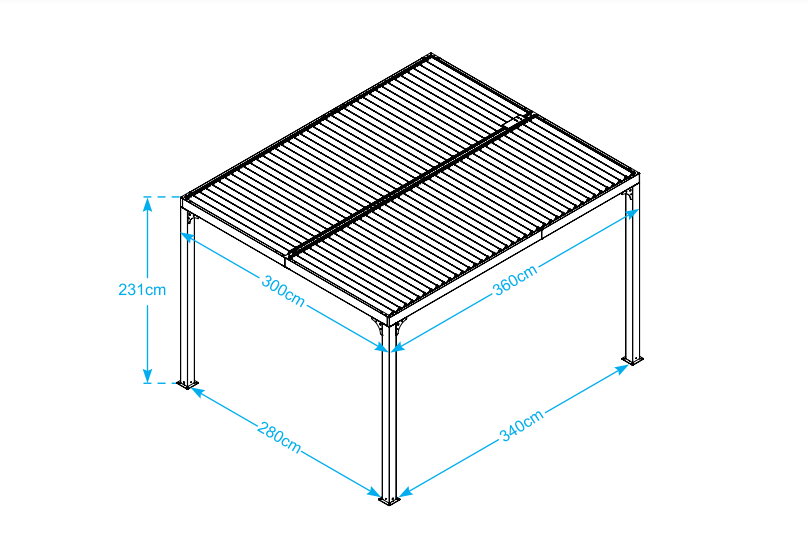 231cm
300cm
360cm
280cm
340cm