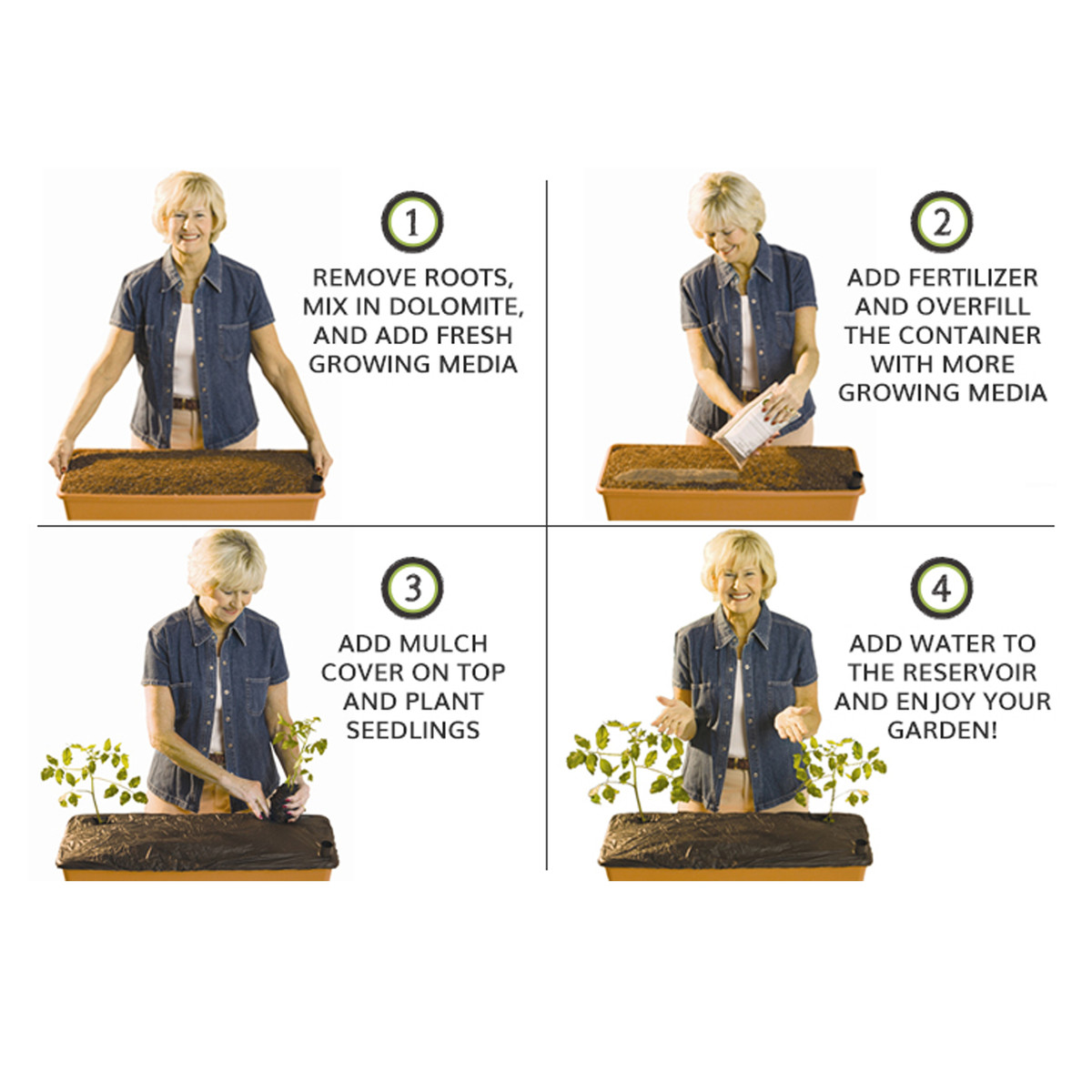 1

REMOVE ROOTS, MIX IN DOLOMITE, AND ADD FRESH GROWING MEDIA

2

ADD FERTILIZER AND OVERFILL THE CONTAINER WITH MORE GROWING MEDIA

3

ADD MULCH COVER ON TOP AND PLANT SEEDLINGS

4

ADD WATER TO THE RESERVOIR AND ENJOY YOUR GARDEN!