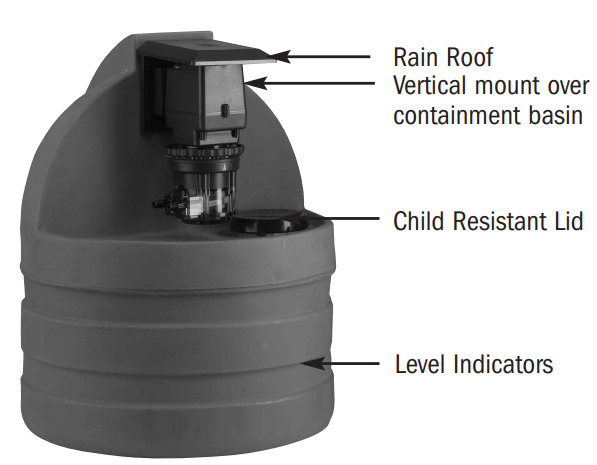 Rain Roof
Vertical mount over containment basin

Child Resistant Lid

Level Indicators