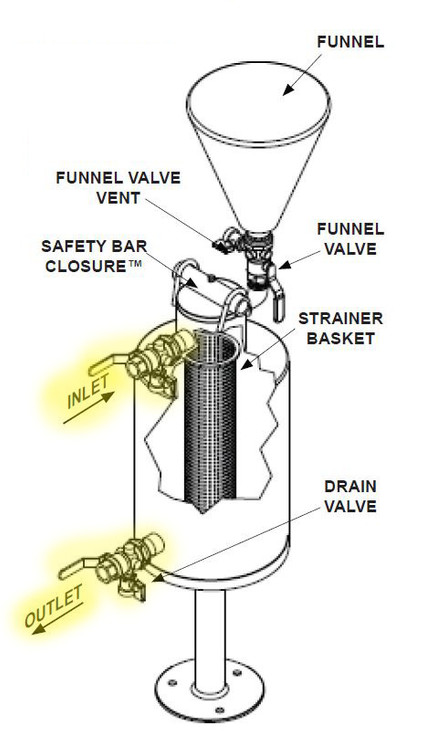 FUNNEL

FUNNEL VALVE VENT

FUNNEL VALVE

SAFETY BAR CLOSURE™

STRAINER BASKET

INLET

DRAIN VALVE

OUTLET