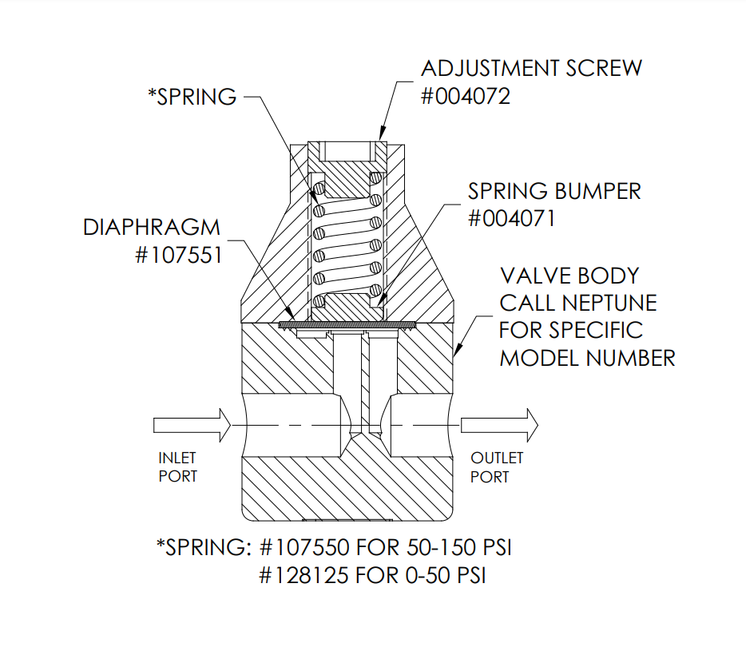 ADJUSTMENT SCREW
#004072

*SPRING

SPRING BUMPER
#004071

DIAPHRAGM
#107551

VALVE BODY
CALL NEPTUNE
FOR SPECIFIC
MODEL NUMBER

INLET
PORT

OUTLET
PORT

*SPRING: #107550 FOR 50-150 PSI
#128125 FOR 0-50 PSI