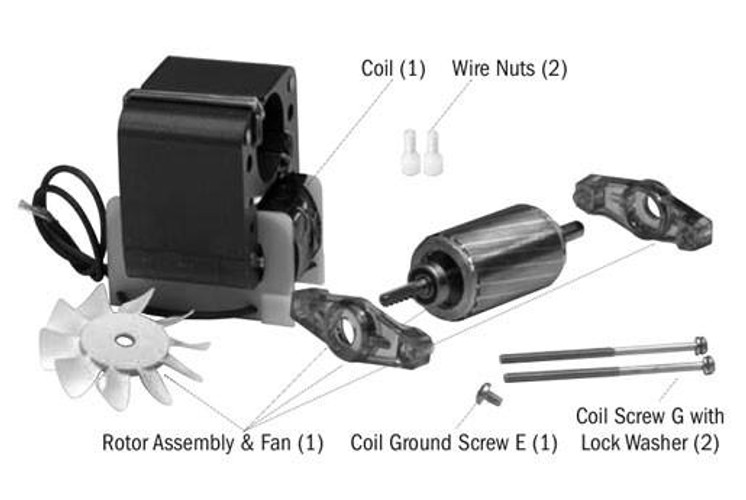 Coil (1)

Wire Nuts (2)

Rotor Assembly & Fan (1)

Coil Ground Screw E (1)

Coil Screw G with Lock Washer (2)