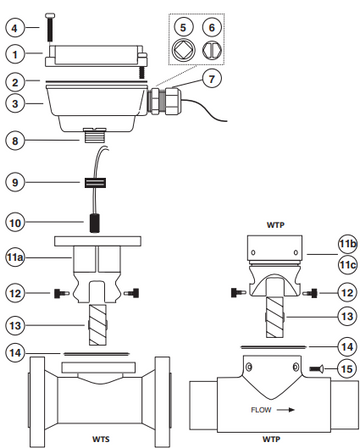 4
1
2
3
5
6
7
8
9
10
11a
12
13
14
WTS
WTP
11b
11c
12
13
14
15
FLOW
WTP