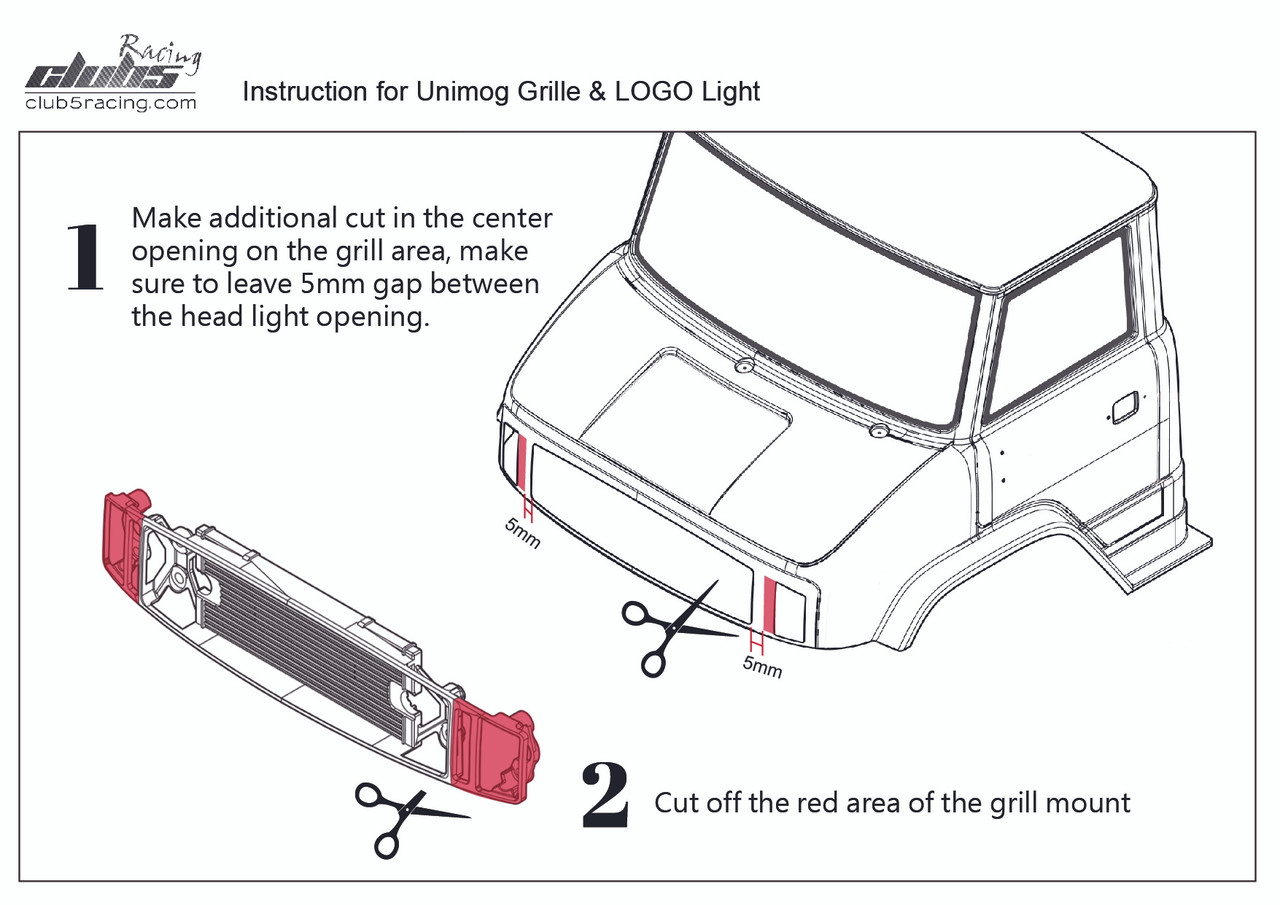 Racing
club5
club5racing.com

Instruction for Unimog Grille & LOGO Light

1 Make additional cut in the center opening on the grill area, make sure to leave 5mm gap between the head light opening.

5mm

5mm

2 Cut off the red area of the grill mount