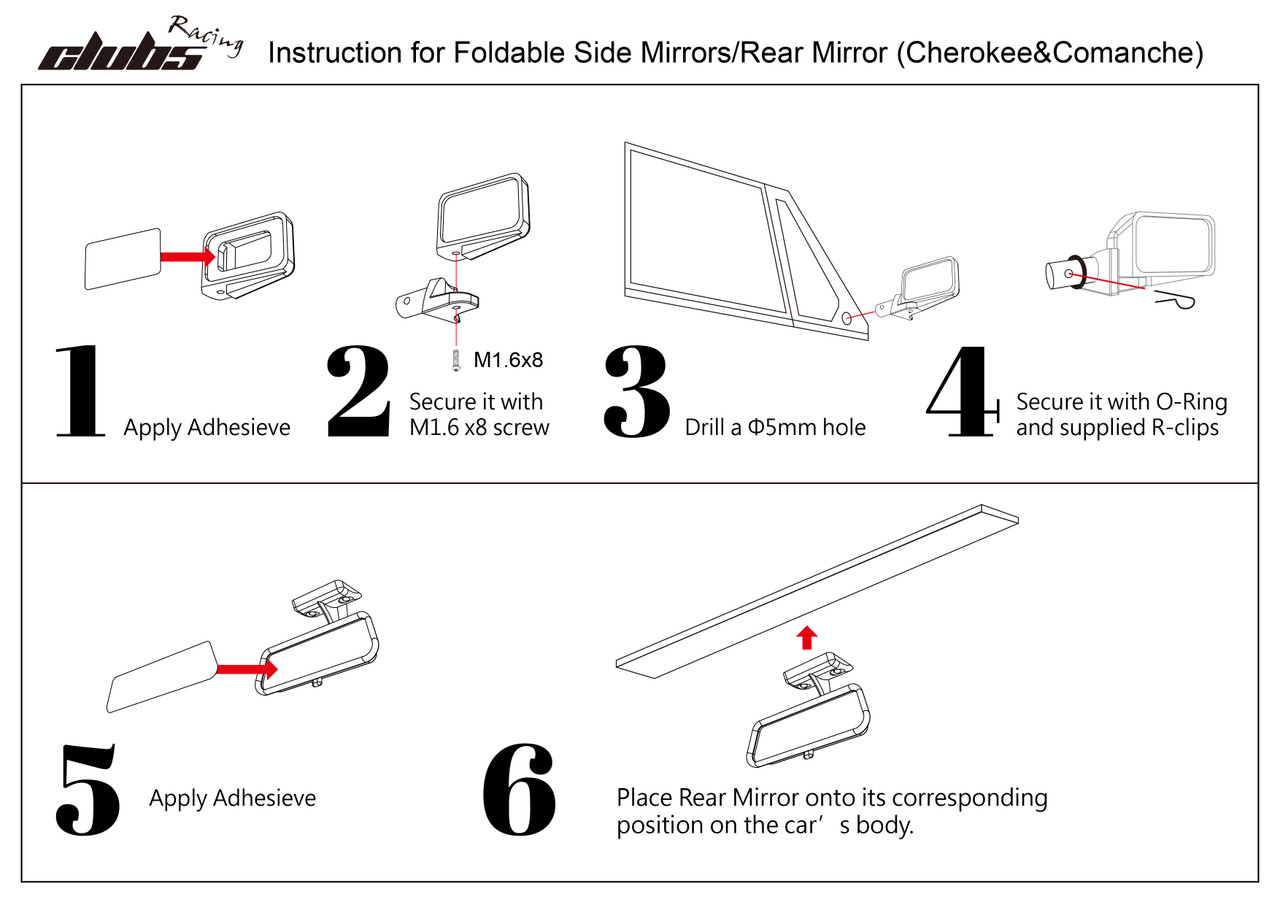 clubs Racing Instruction for Foldable Side Mirrors/Rear Mirror (Cherokee&Comanche)

M1.6x8

1 Apply Adhesieve

2 Secure it with M1.6 x8 screw

3 Drill a Φ5mm hole

4 Secure it with O-Ring and supplied R-clips

5 Apply Adhesieve

6 Place Rear Mirror onto its corresponding position on the car’s body.