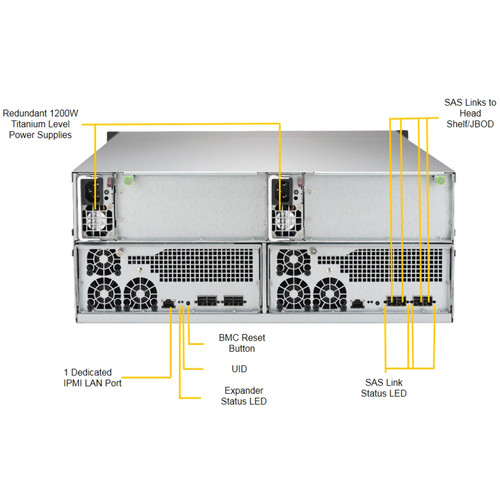 Redundant 1200W Titanium Level Power Supplies

SAS Links to Head Shelf/JBOD

BMC Reset Button

UID

Expander Status LED

1 Dedicated IPMI LAN Port

SAS Link Status LED