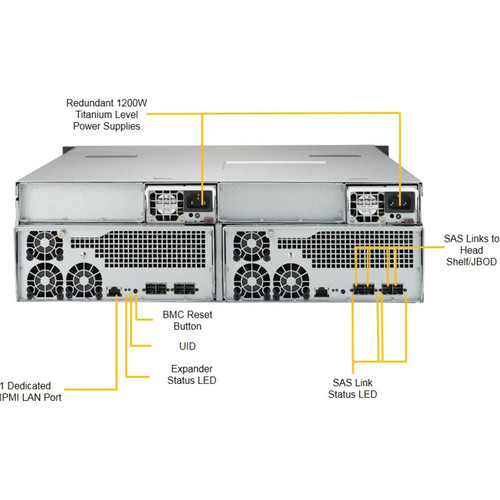 Redundant 1200W Titanium Level Power Supplies

SAS Links to Head Shelf/JBOD

BMC Reset Button

UID

Expander Status LED

1 Dedicated IPMI LAN Port

SAS Link Status LED