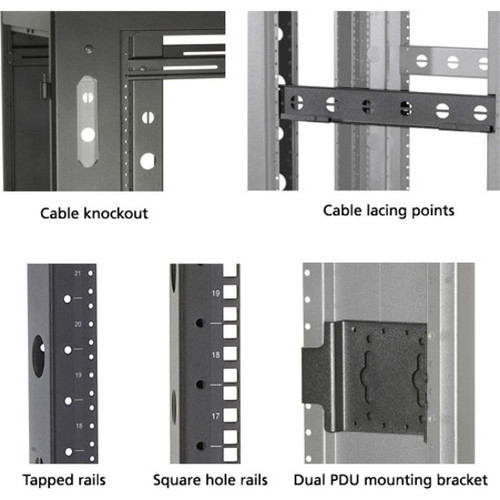 Cable knockout

Cable lacing points

21
20
19
18

Tapped rails

19
18
17

Square hole rails

Dual PDU mounting bracket